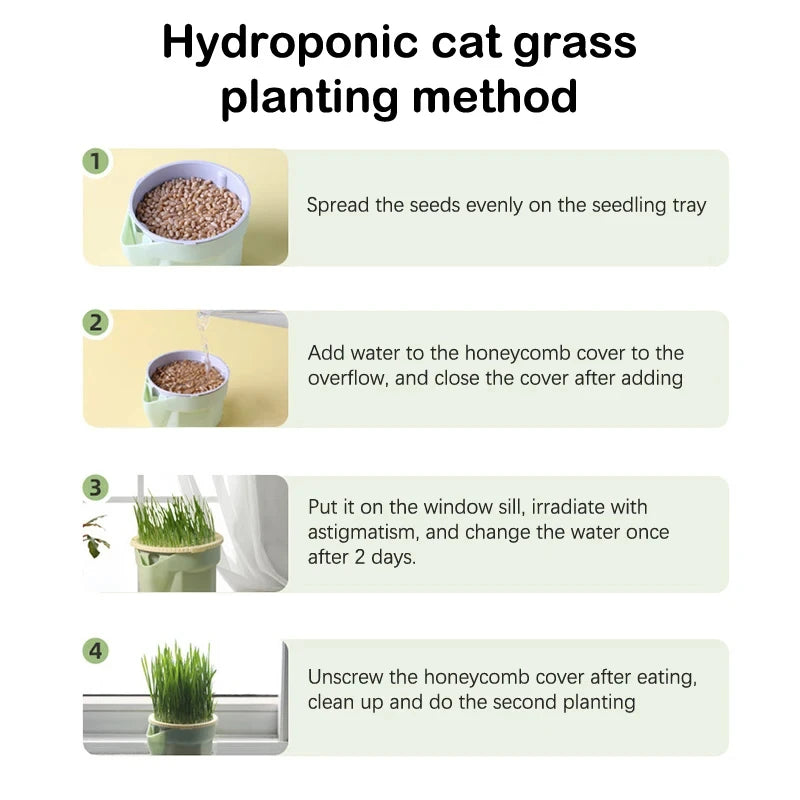 Hydroponic cat grass planting method

1
Spread the seeds evenly on the seedling tray

2
Add water to the honeycomb cover to the overflow, and close the cover after adding

3
Put it on the window sill, irradiate with astigmatism, and change the water once after 2 days.

4
Unscrew the honeycomb cover after eating, clean up and do the second planting